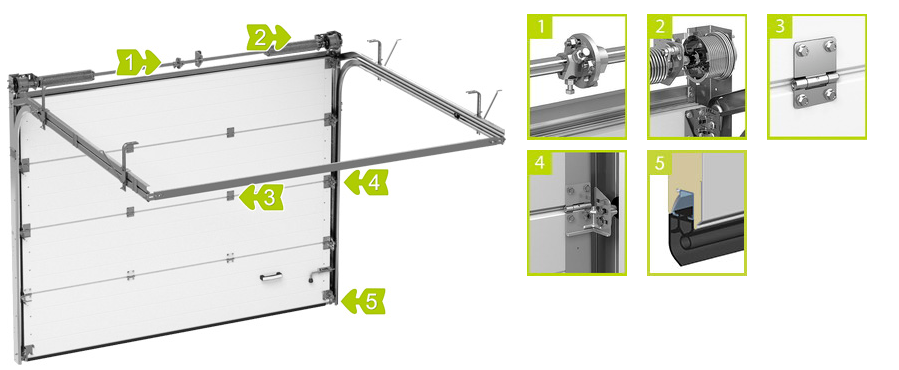 1
2
3
4
5
1
2
3
4
5