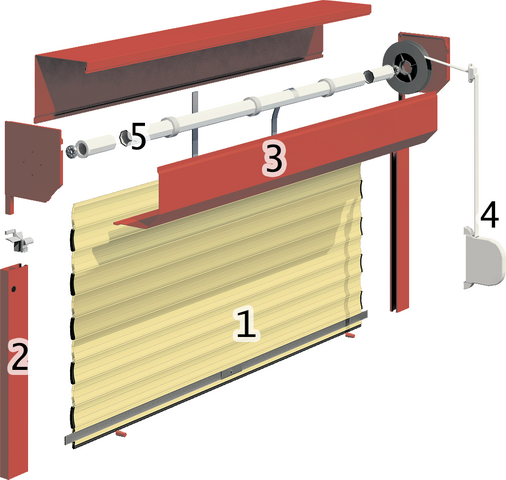 5
3
4
1
2